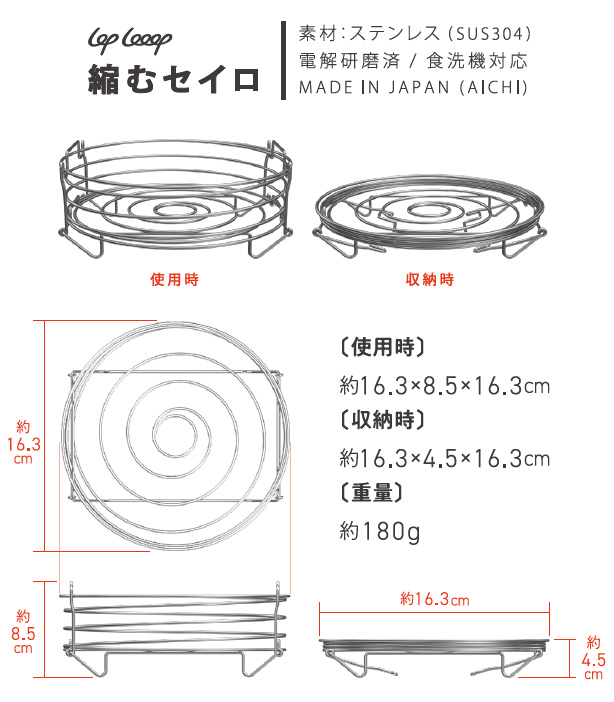 Lop Looop
縮むセイロ

素材:ステンレス(SUS304)
電解研磨済 / 食洗機対応
MADE IN JAPAN (AICHI)

使用時

収納時

約
16.3
cm

〔使用時〕
約16.3×8.5×16.3cm
〔収納時〕
約16.3×4.5×16.3cm
〔重量〕
約180g

約
8.5
cm

約16.3cm

約
4.5
cm